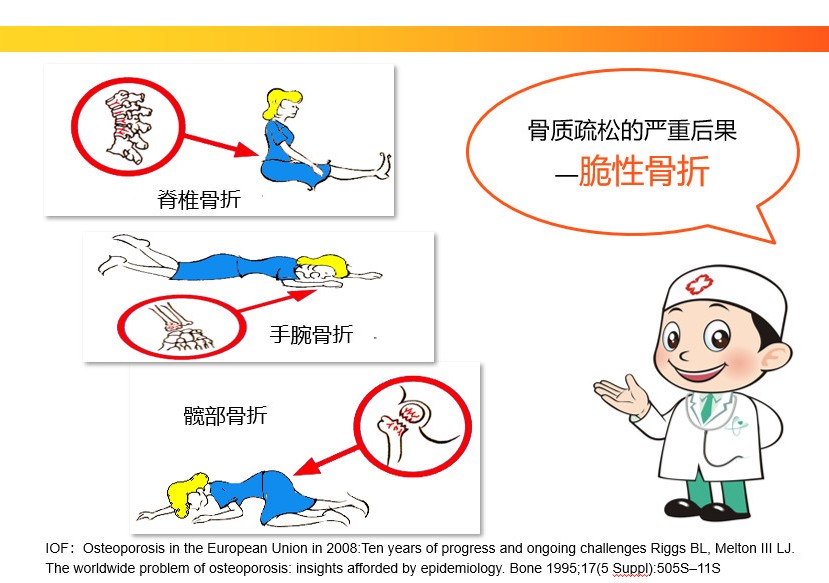 脊椎骨折

手腕骨折

髋部骨折

骨质疏松的严重后果
—脆性骨折

IOF：Osteoporosis in the European Union in 2008:Ten years of progress and ongoing challenges Riggs BL, Melton III LJ. The worldwide problem of osteoporosis: insights afforded by epidemiology. Bone 1995;17(5 Suppl):505S–11S