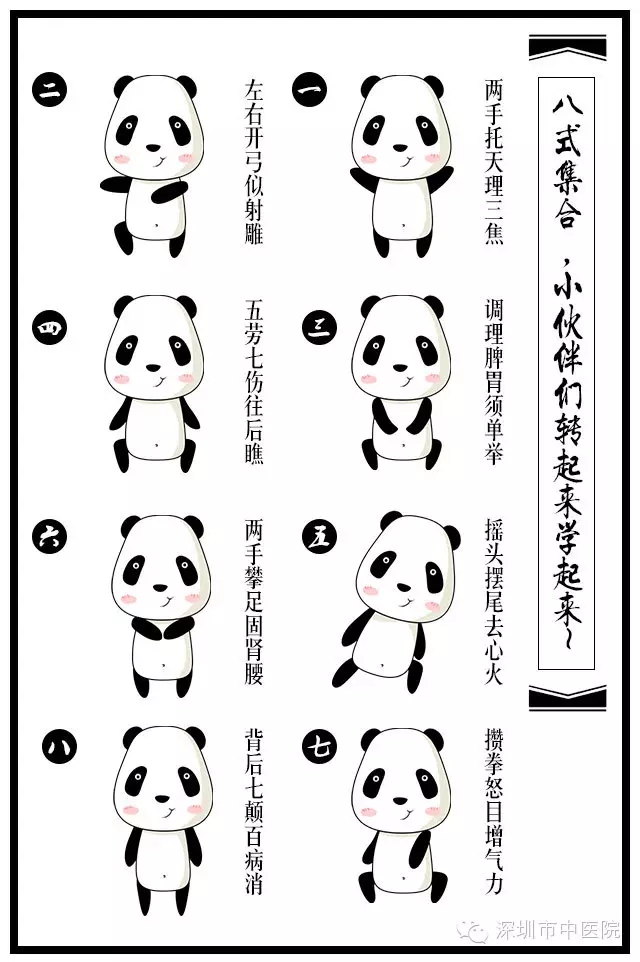 八式集合，小伙伴们转起来学起来~

一
两手托天理三焦

二
左右开弓似射雕

三
调理脾胃须单举

四
五劳七伤往后瞧

五
摇头摆尾去心火

六
两手攀足固肾腰

七
攒拳怒目增气力

八
背后七颠百病消

深圳市中医院