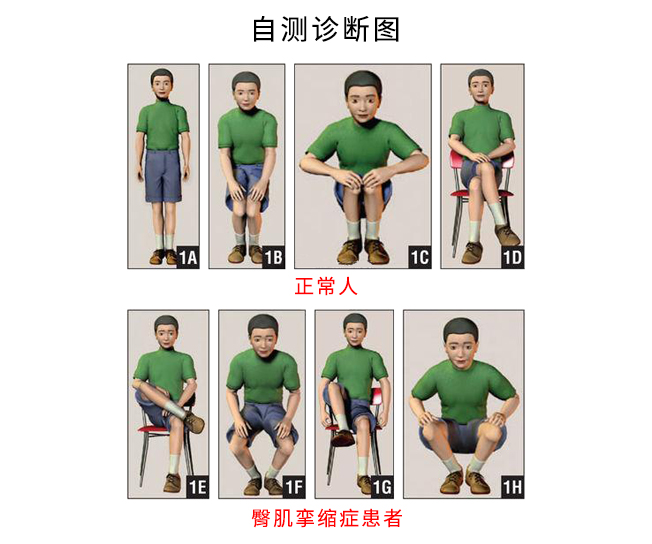 自测诊断图

1A

1B

1C

1D

正常人

1E

1F

1G

1H

臀肌挛缩症患者