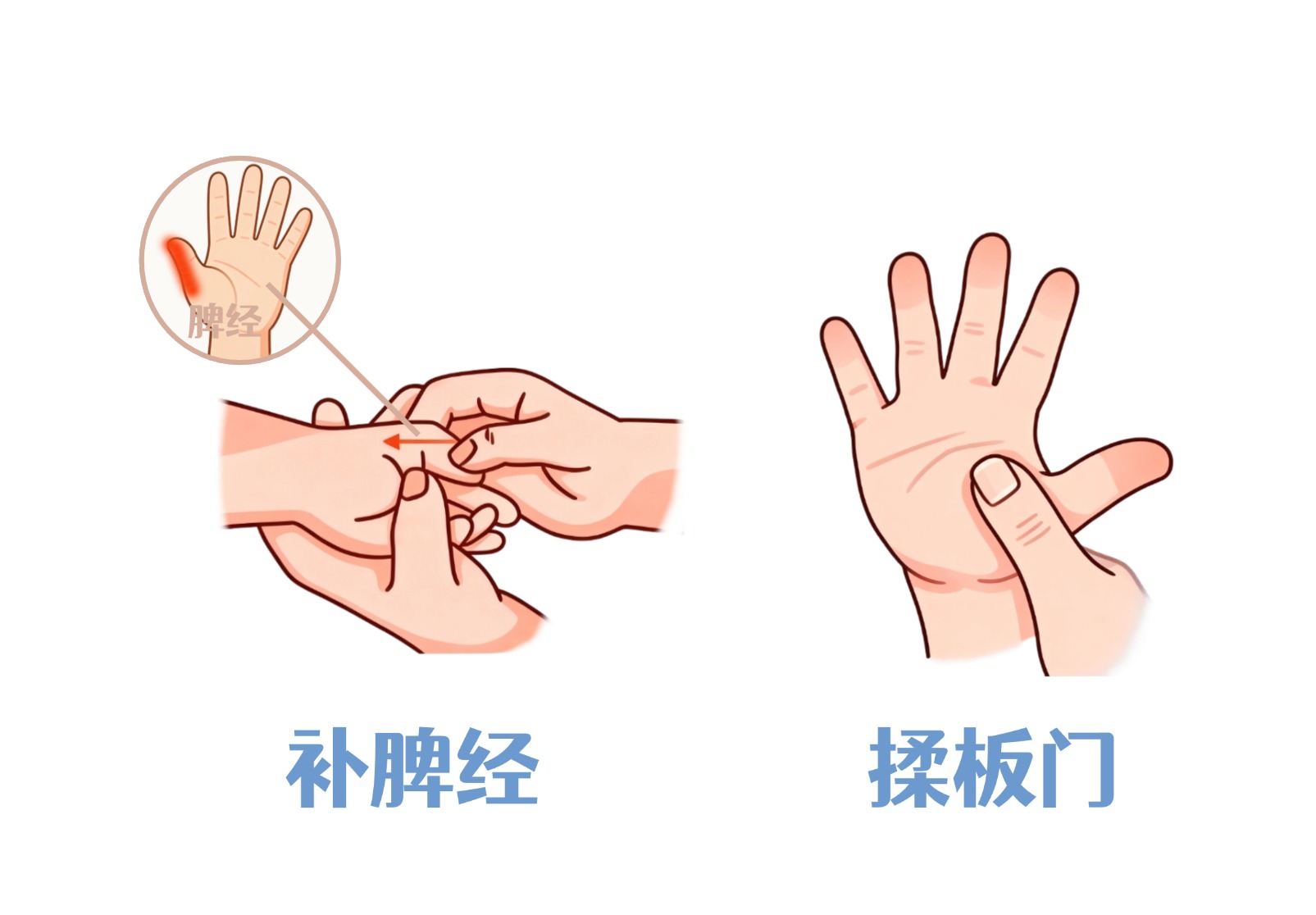 脾经

补脾经

揉板门